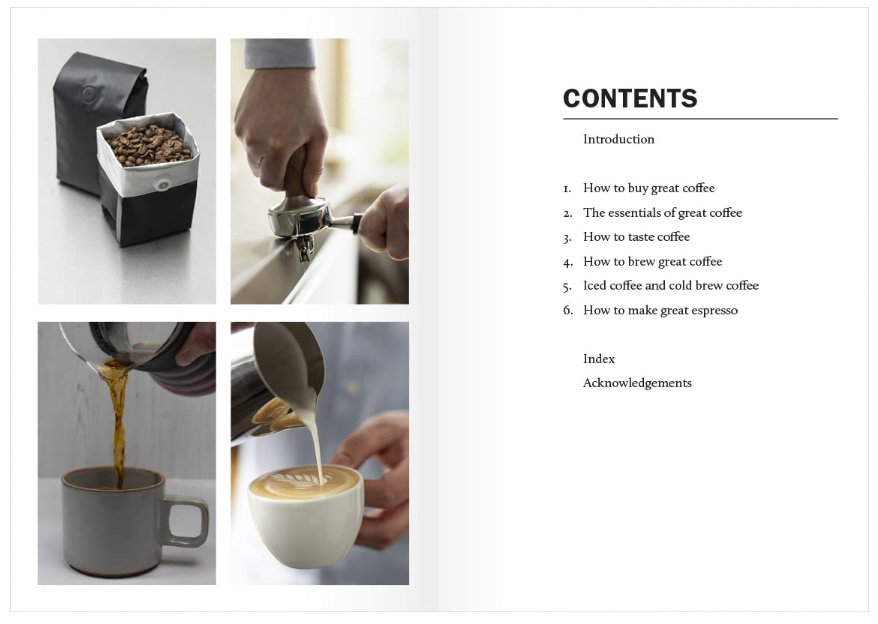 CONTENTS

Introduction

1. How to buy great coffee
2. The essentials of great coffee
3. How to taste coffee
4. How to brew great coffee
5. Iced coffee and cold brew coffee
6. How to make great espresso

Index
Acknowledgements